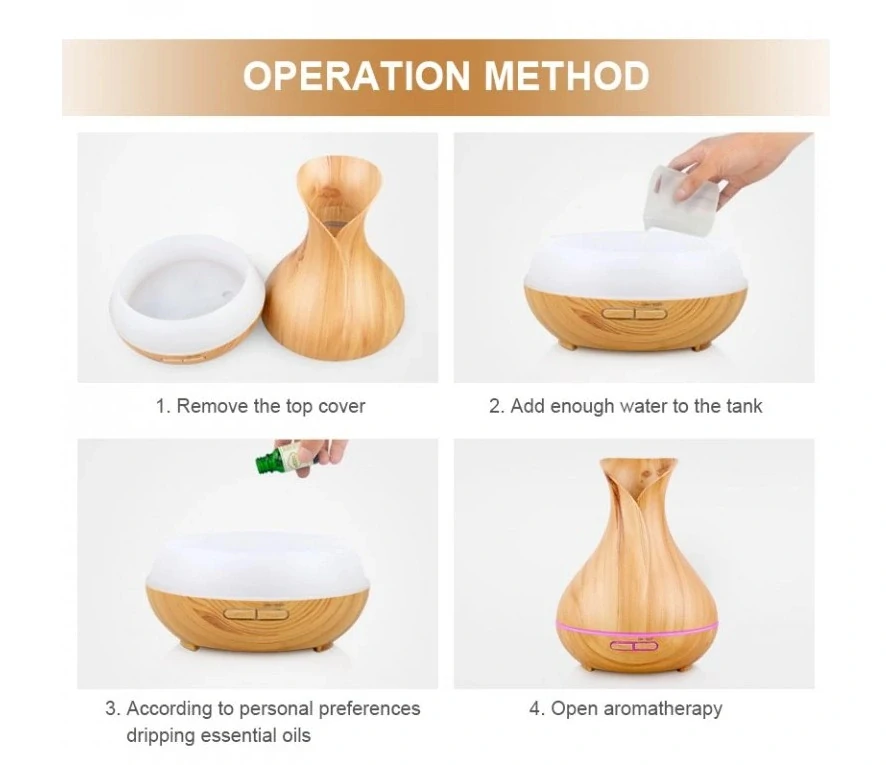 OPERATION METHOD

1. Remove the top cover

2. Add enough water to the tank

3. According to personal preferences dripping essential oils

4. Open aromatherapy