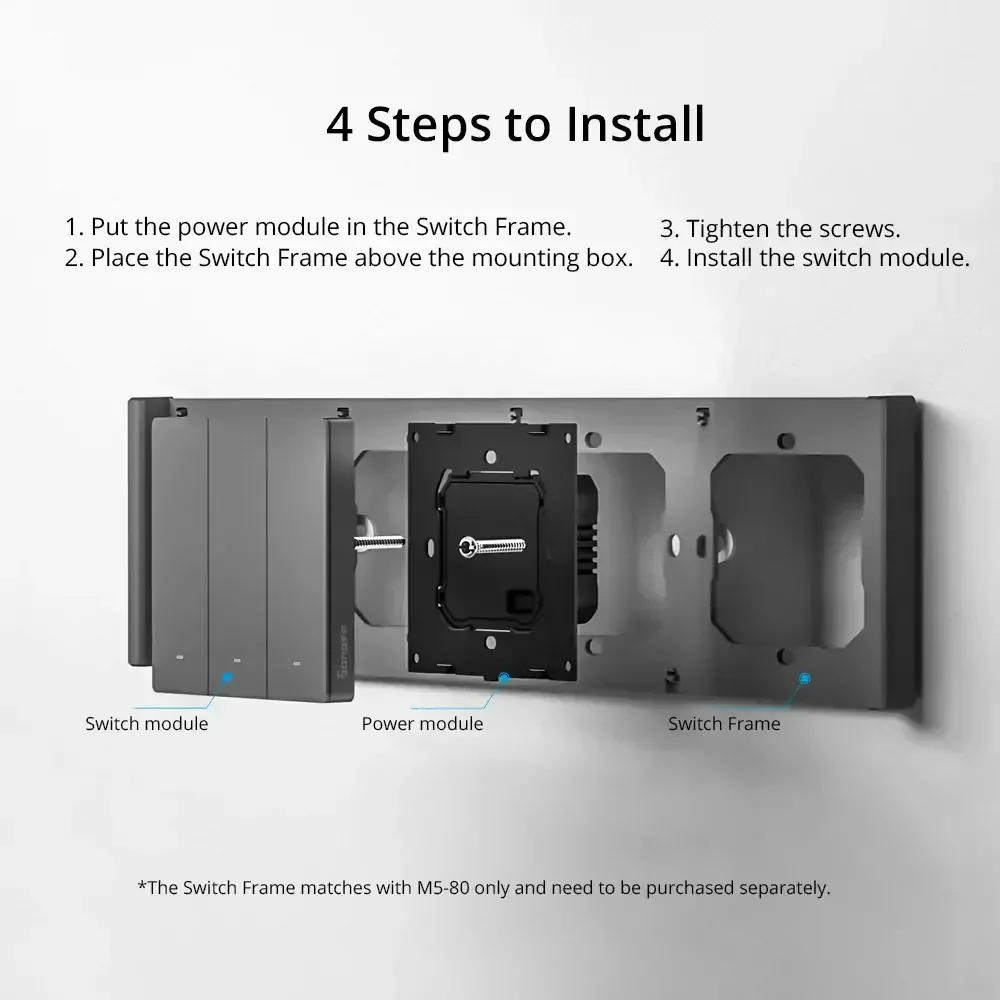 4 Steps to Install

1. Put the power module in the Switch Frame.
2. Place the Switch Frame above the mounting box.

3. Tighten the screws.
4. Install the switch module.

Sonoff

Switch module

Power module

Switch Frame

*The Switch Frame matches with M5-80 only and need to be purchased separately.