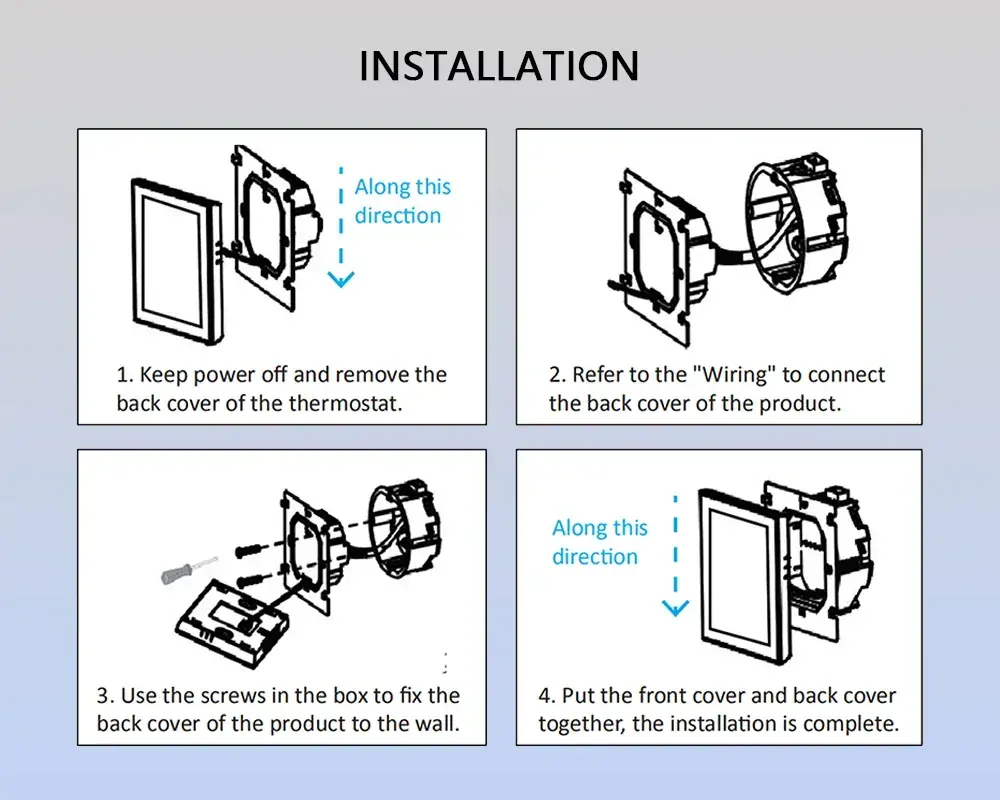 INSTALLATION

Along this direction

1. Keep power off and remove the back cover of the thermostat.

2. Refer to the "Wiring" to connect the back cover of the product.

3. Use the screws in the box to fix the back cover of the product to the wall.

Along this direction

4. Put the front cover and back cover together, the installation is complete.